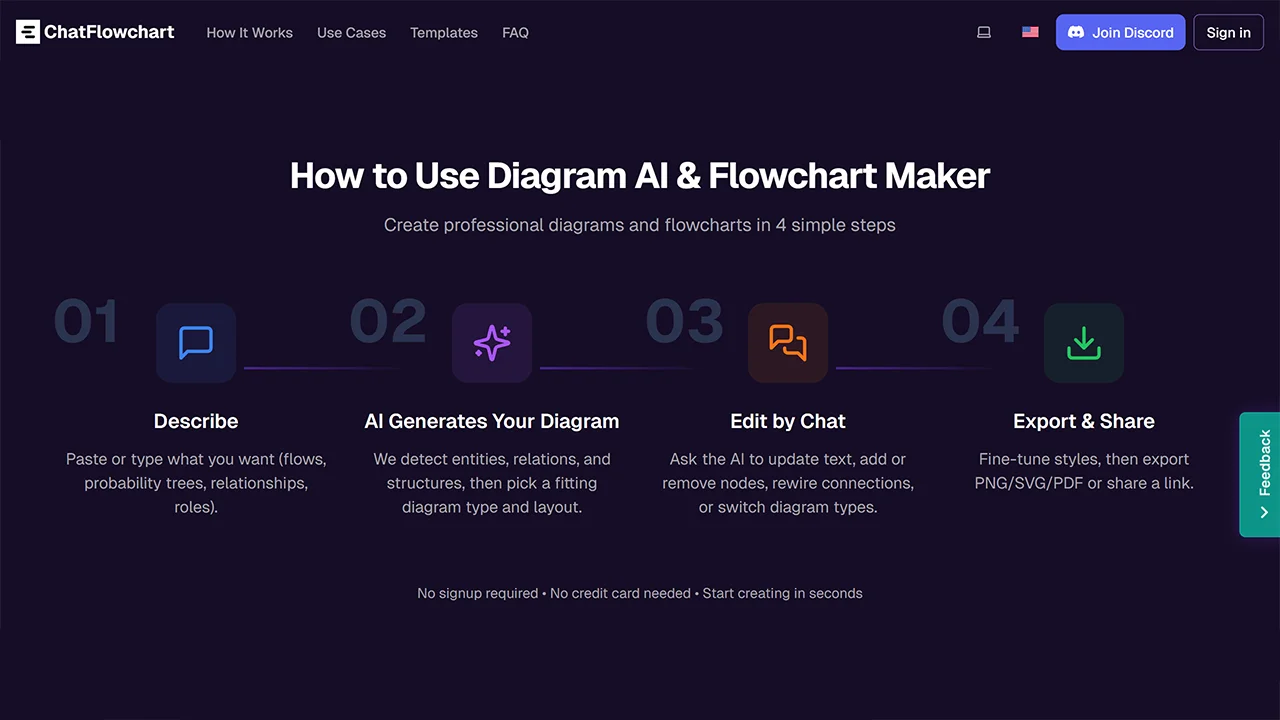 ChatFlowchart How It Works Use Cases Templates FAQ Join Discord Sign in

How to Use Diagram AI & Flowchart Maker

Create professional diagrams and flowcharts in 4 simple steps

01

Describe

Paste or type what you want (flows, probability trees, relationships, roles).

02

AI Generates Your Diagram

We detect entities, relations, and structures, then pick a fitting diagram type and layout.

03

Edit by Chat

Ask the AI to update text, add or remove nodes, rewire connections, or switch diagram types.

04

Export & Share

Fine-tune styles, then export PNG/SVG/PDF or share a link.

No signup required • No credit card needed • Start creating in seconds

Feedback